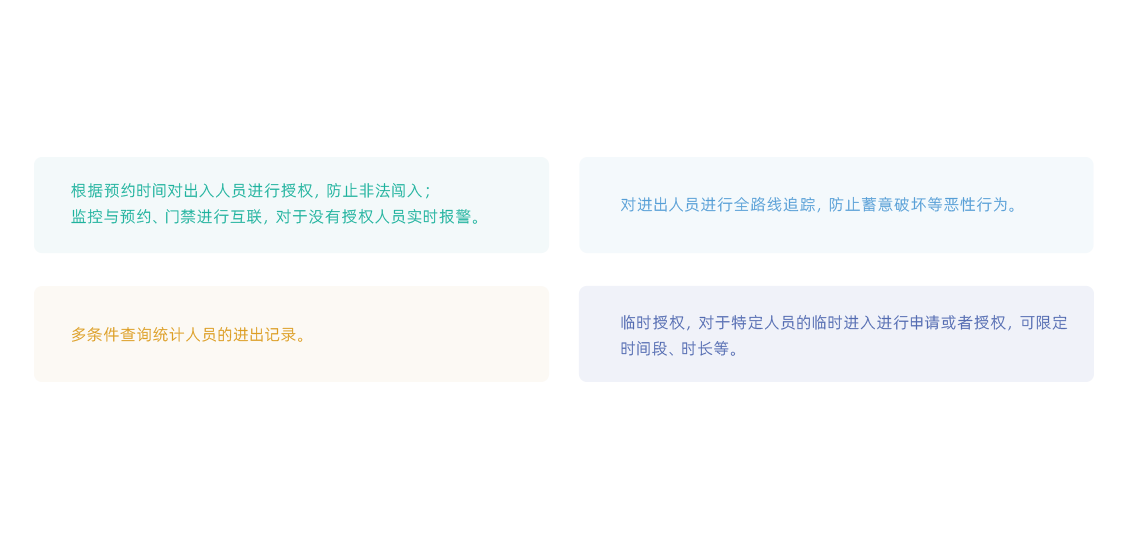 根据预约时间对出入人员进行授权，防止非法闯入；
监控与预约、门禁进行互联，对于没有授权人员实时报警。

对进出人员进行全路线追踪，防止蓄意破坏等恶性行为。

多条件查询统计人员的进出记录。

临时授权，对于特定人员的临时进入进行申请或者授权，可限定时间段、时长等。